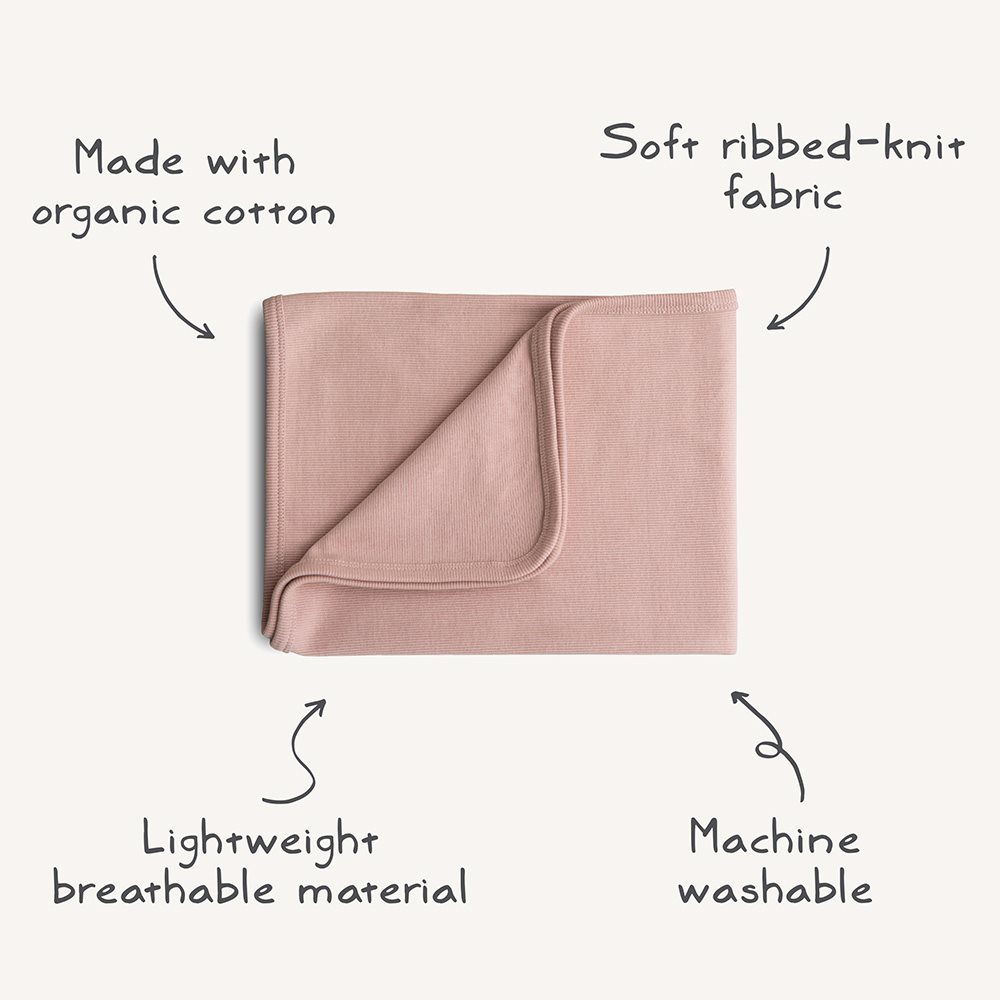 Made with organic cotton

Soft ribbed-knit fabric

Lightweight breathable material

Machine washable